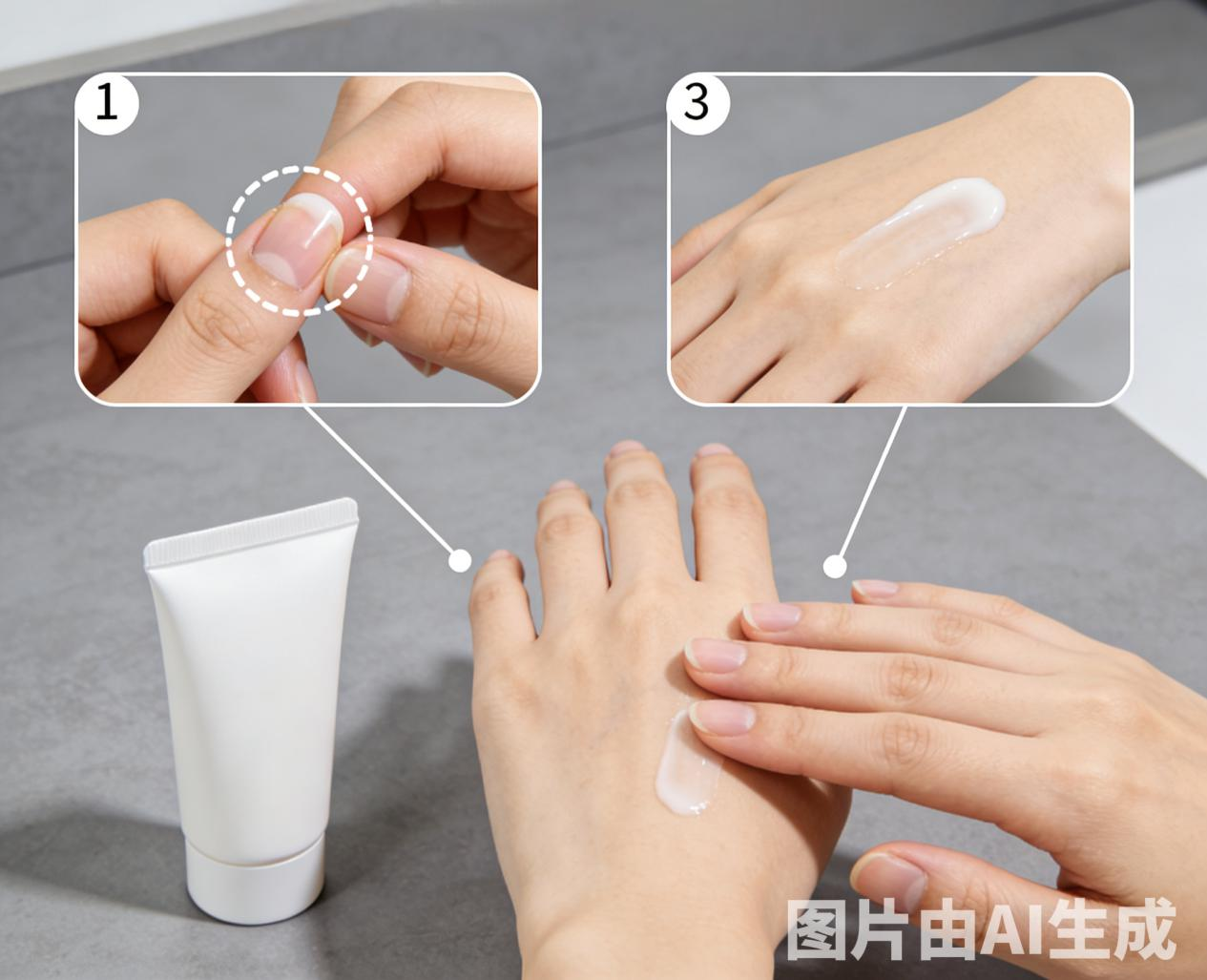 1

3

图片由AI生成